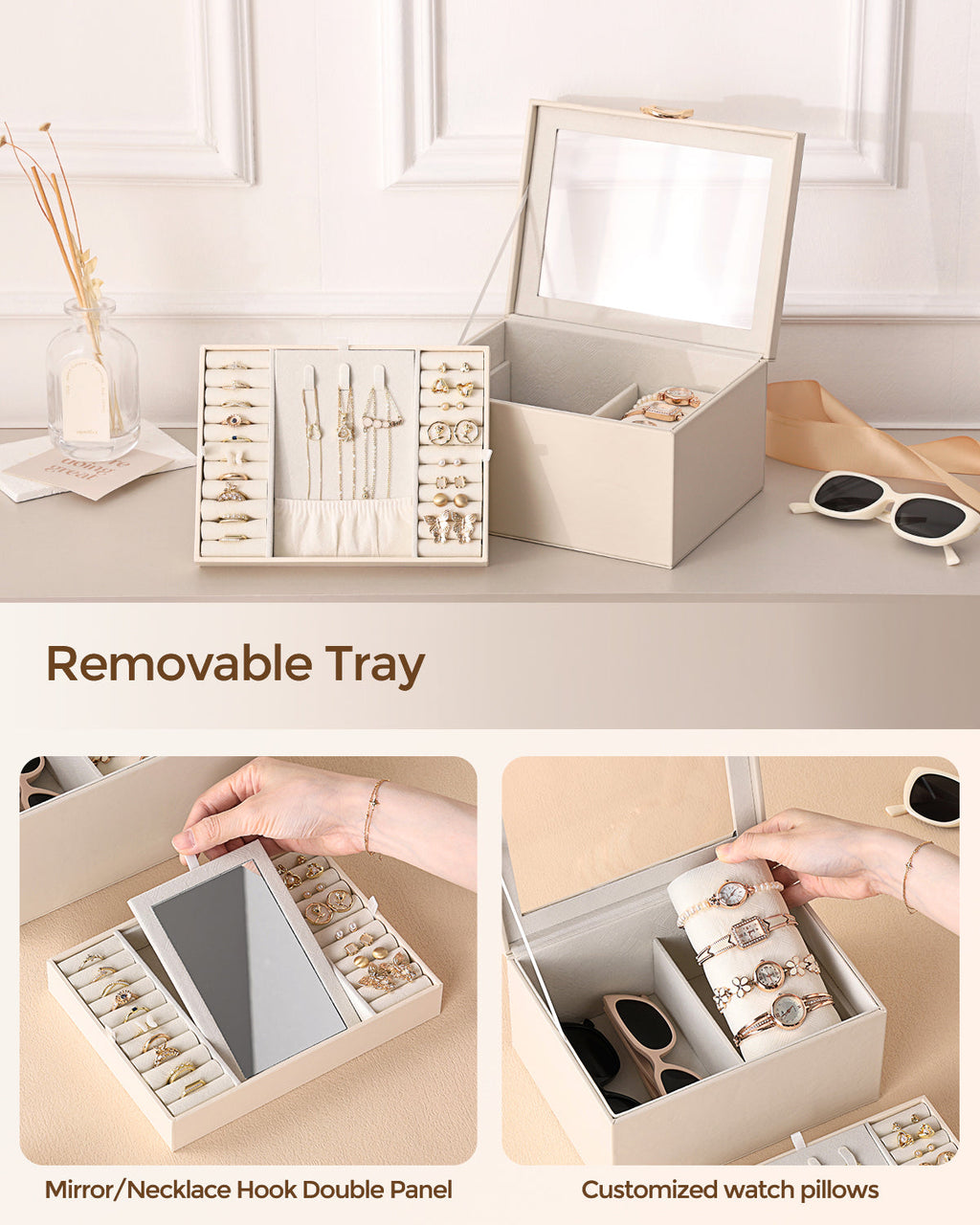 Removable Tray

Mirror/Necklace Hook Double Panel

Customized watch pillows